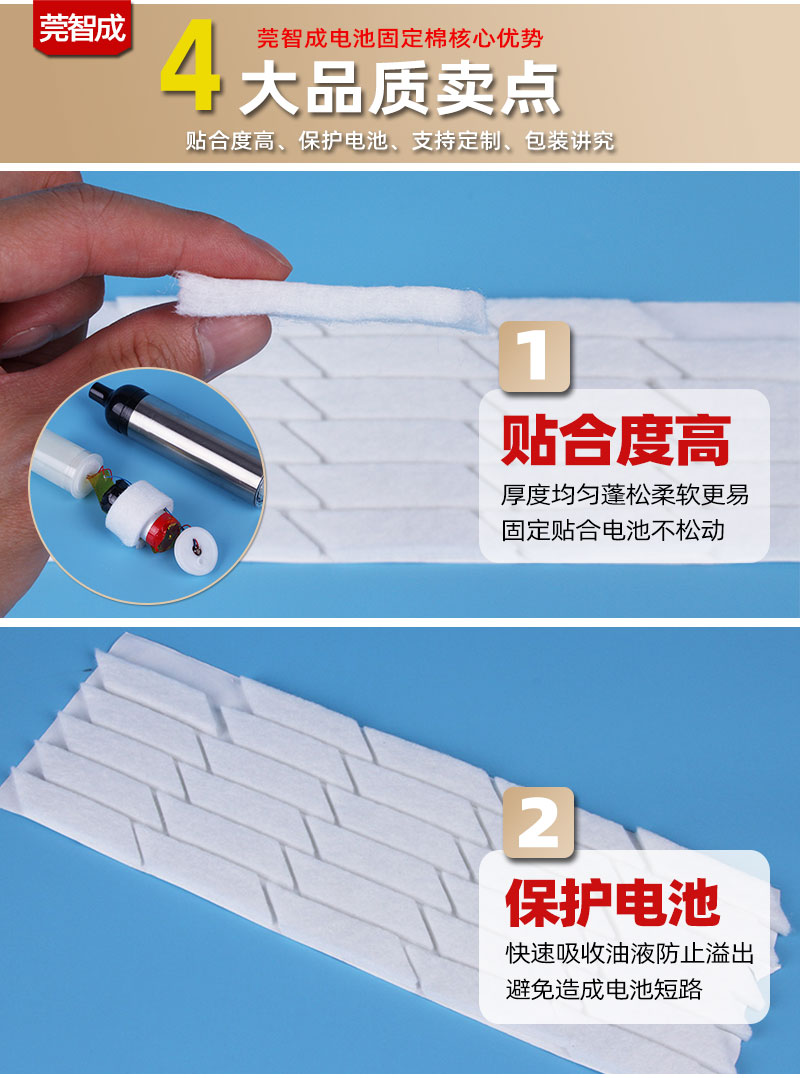 莞智成

莞智成电池固定棉核心优势

4 大品质卖点

贴合度高、保护电池、支持定制、包装讲究

1

贴合度高

厚度均匀蓬松柔软更易固定贴合电池不松动

2

保护电池

快速吸收油液防止溢出避免造成电池短路